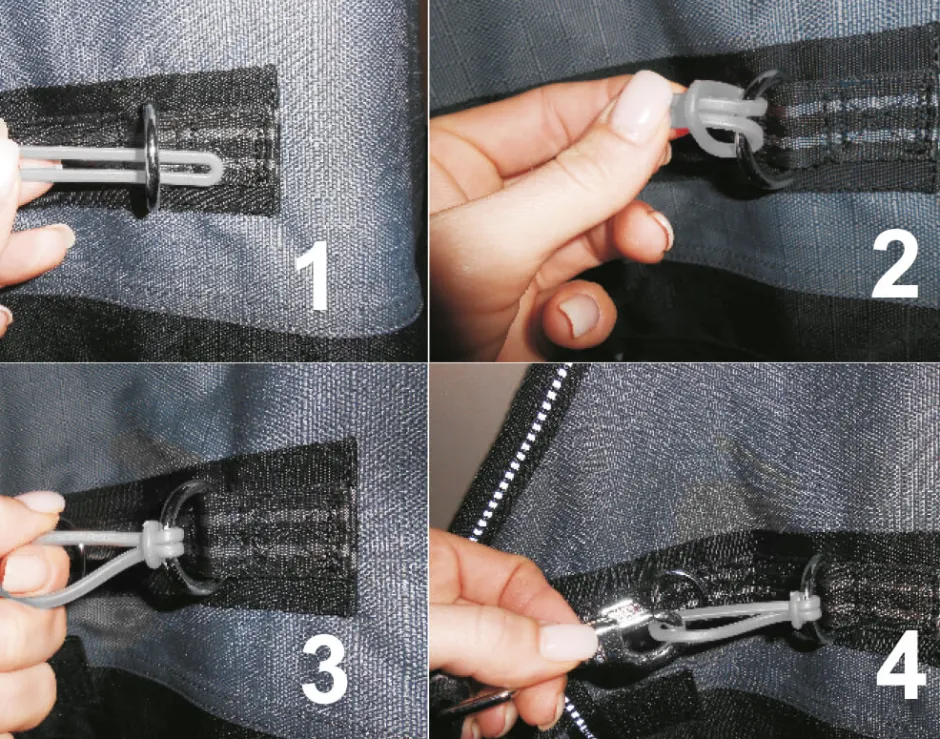 1

2

3

4