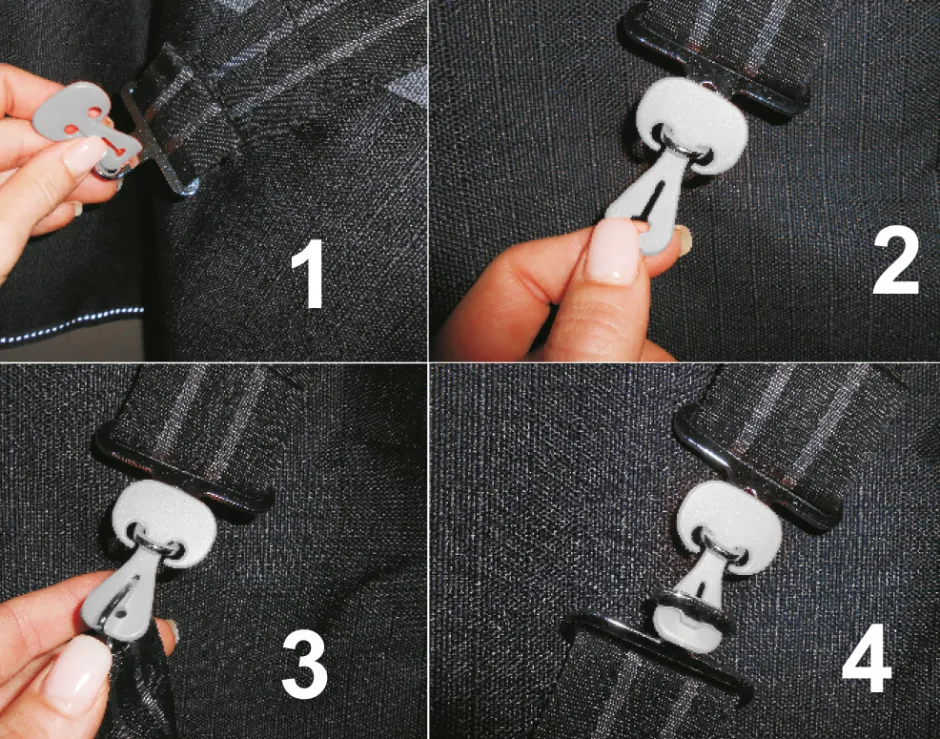 1
2
3
4